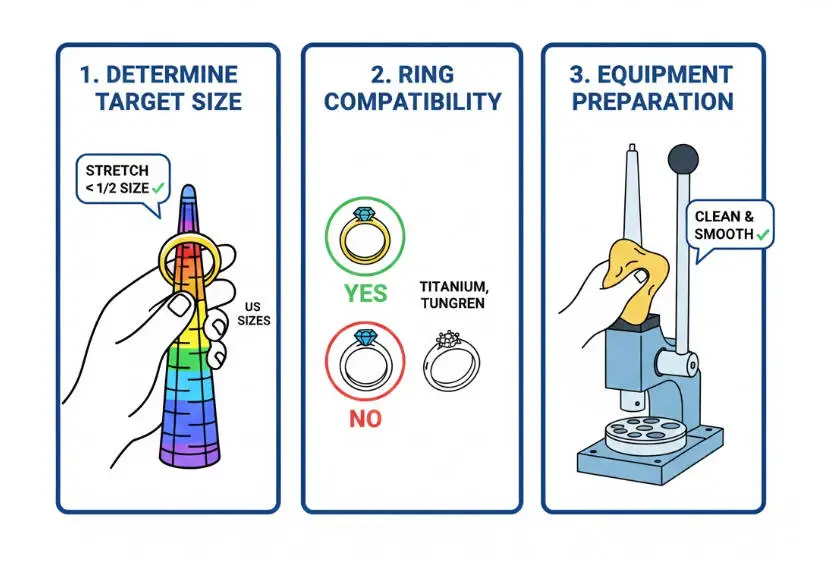 1. DETERMINE TARGET SIZE

STRETCH
< 1/2 SIZE ✓

US SIZES

2. RING COMPATIBILITY

YES

TITANIUM, TUNGREN

NO

3. EQUIPMENT PREPARATION

CLEAN & SMOOTH ✓