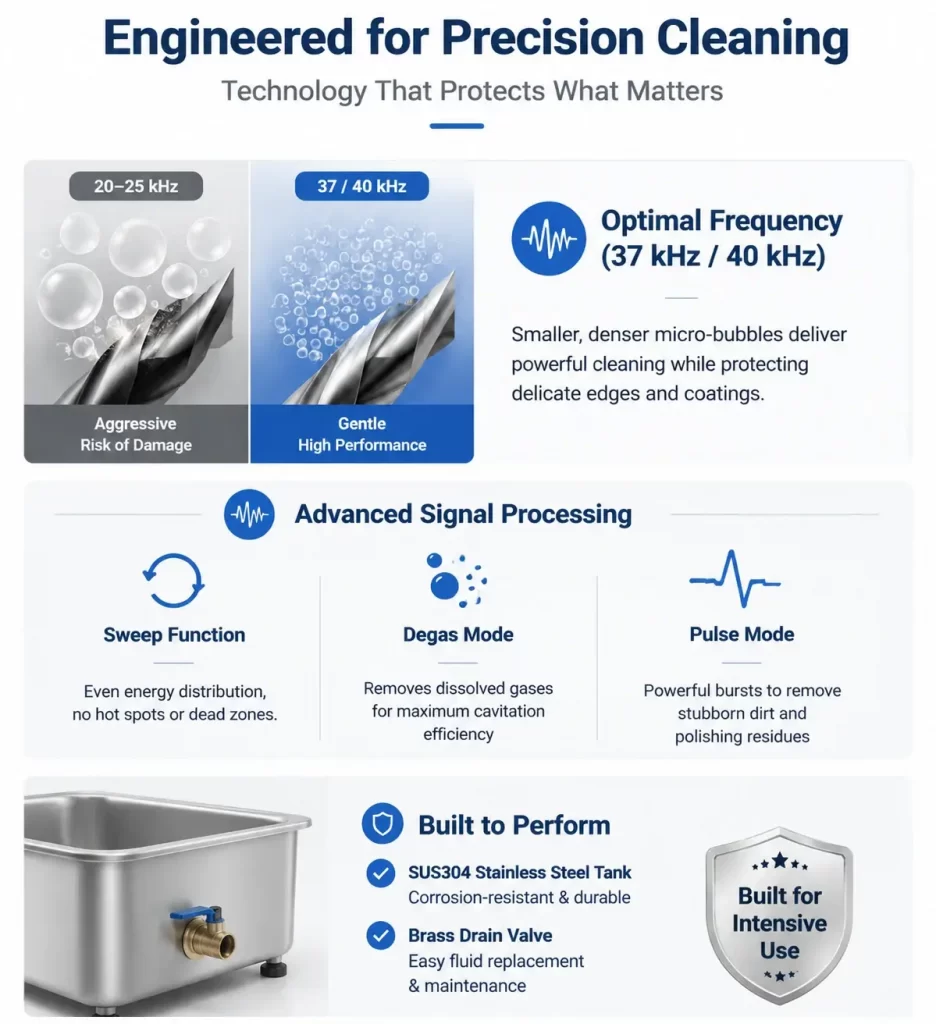 Engineered for Precision Cleaning

Technology That Protects What Matters

20–25 kHz

Aggressive
Risk of Damage

37 / 40 kHz

Gentle
High Performance

Optimal Frequency (37 kHz / 40 kHz)

Smaller, denser micro-bubbles deliver powerful cleaning while protecting delicate edges and coatings.

Advanced Signal Processing

Sweep Function

Even energy distribution, no hot spots or dead zones.

Degas Mode

Removes dissolved gases for maximum cavitation efficiency

Pulse Mode

Powerful bursts to remove stubborn dirt and polishing residues

Built to Perform

SUS304 Stainless Steel Tank
Corrosion-resistant & durable

Brass Drain Valve
Easy fluid replacement & maintenance

Built for Intensive Use